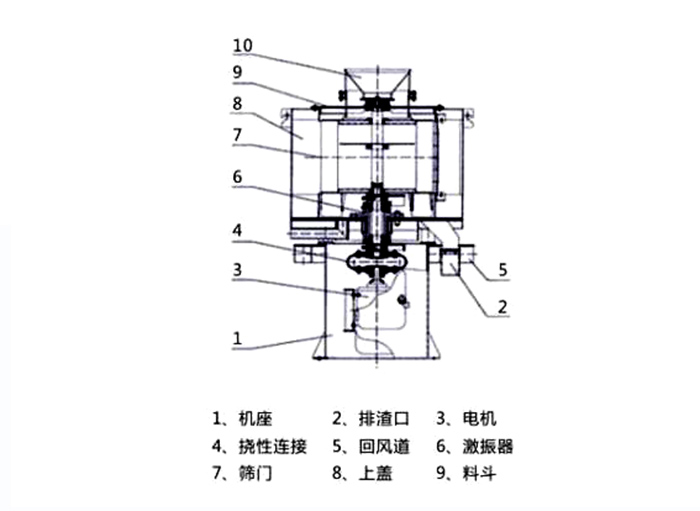 10
9
8
7
6
4
3
1
5
2

1、机座　2、排渣口　3、电机
4、挠性连接　5、回风道　6、激振器
7、筛门　8、上盖　9、料斗